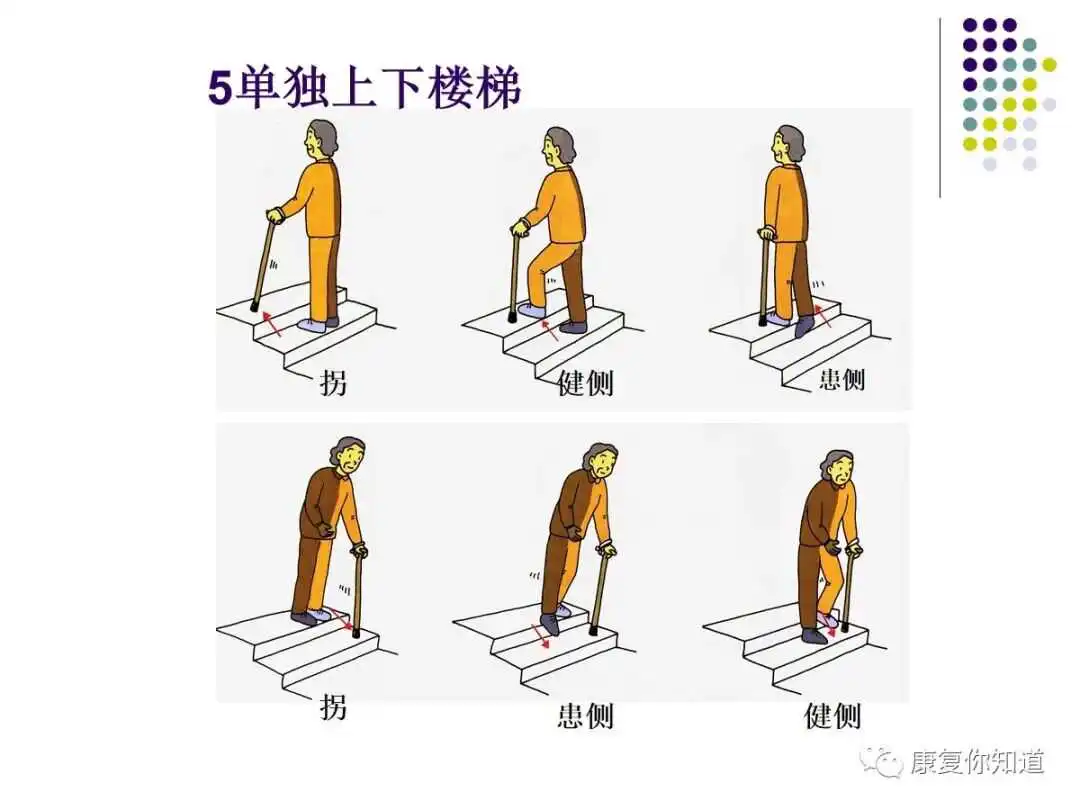 5单独上下楼梯

拐

健侧

患侧

拐

患侧

健侧

康复你知道