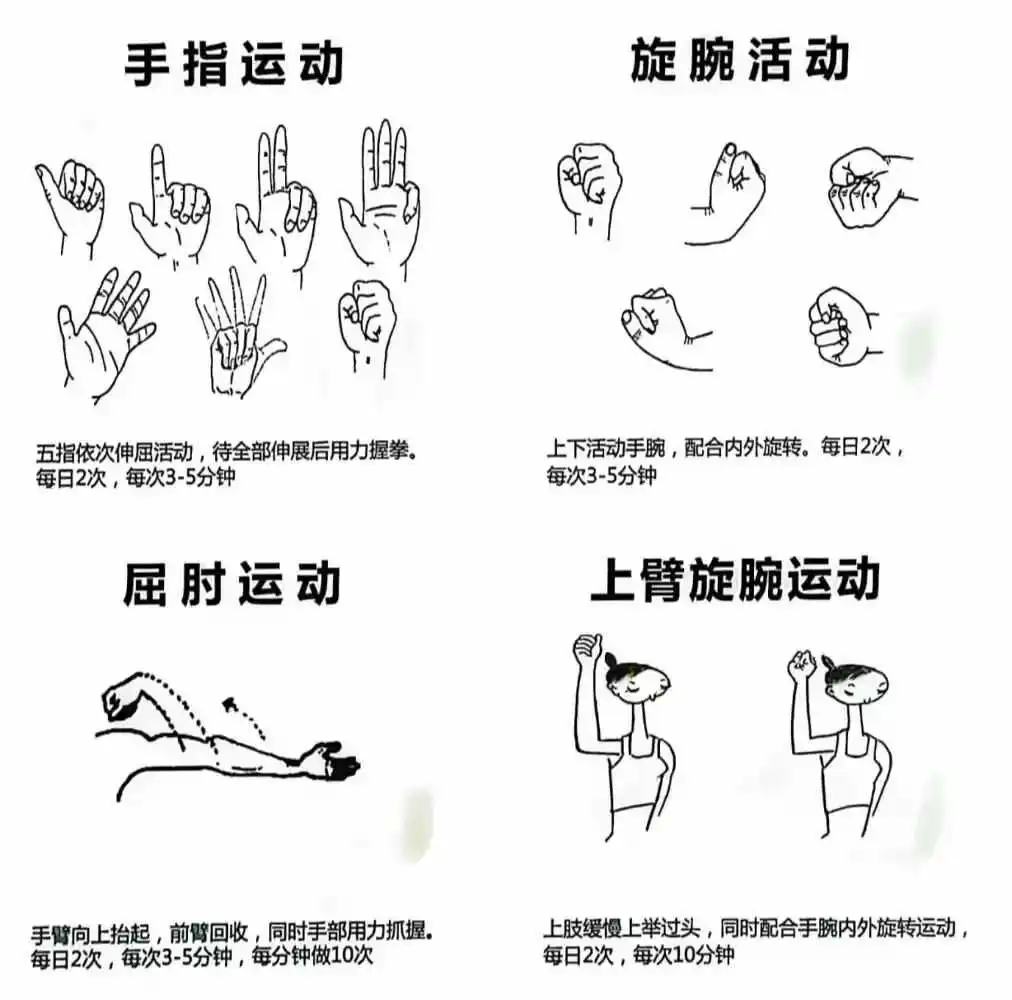 手指运动

五指依次伸屈活动，待全部伸展后用力握拳。每日2次，每次3-5分钟

旋腕活动

上下活动手腕，配合内外旋转。每日2次，每次3-5分钟

屈肘运动

手臂向上抬起，前臂回收，同时手部用力抓握。每日2次，每次3-5分钟，每分钟做10次

上臂旋腕运动

上肢缓慢上举过头，同时配合手腕内外旋转运动，每日2次，每次10分钟