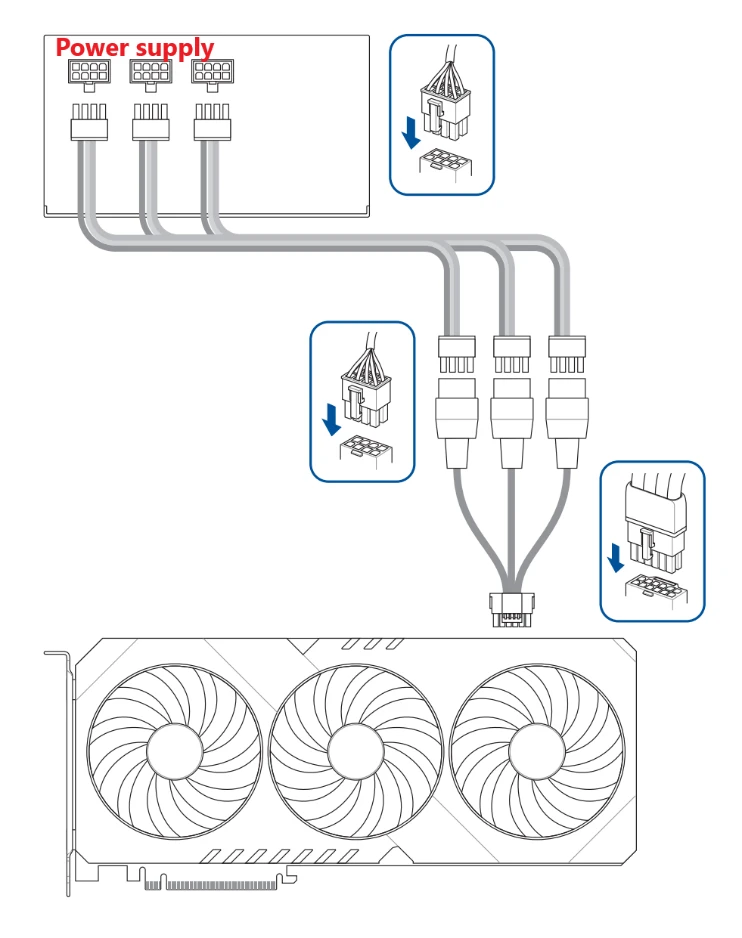 Power supply