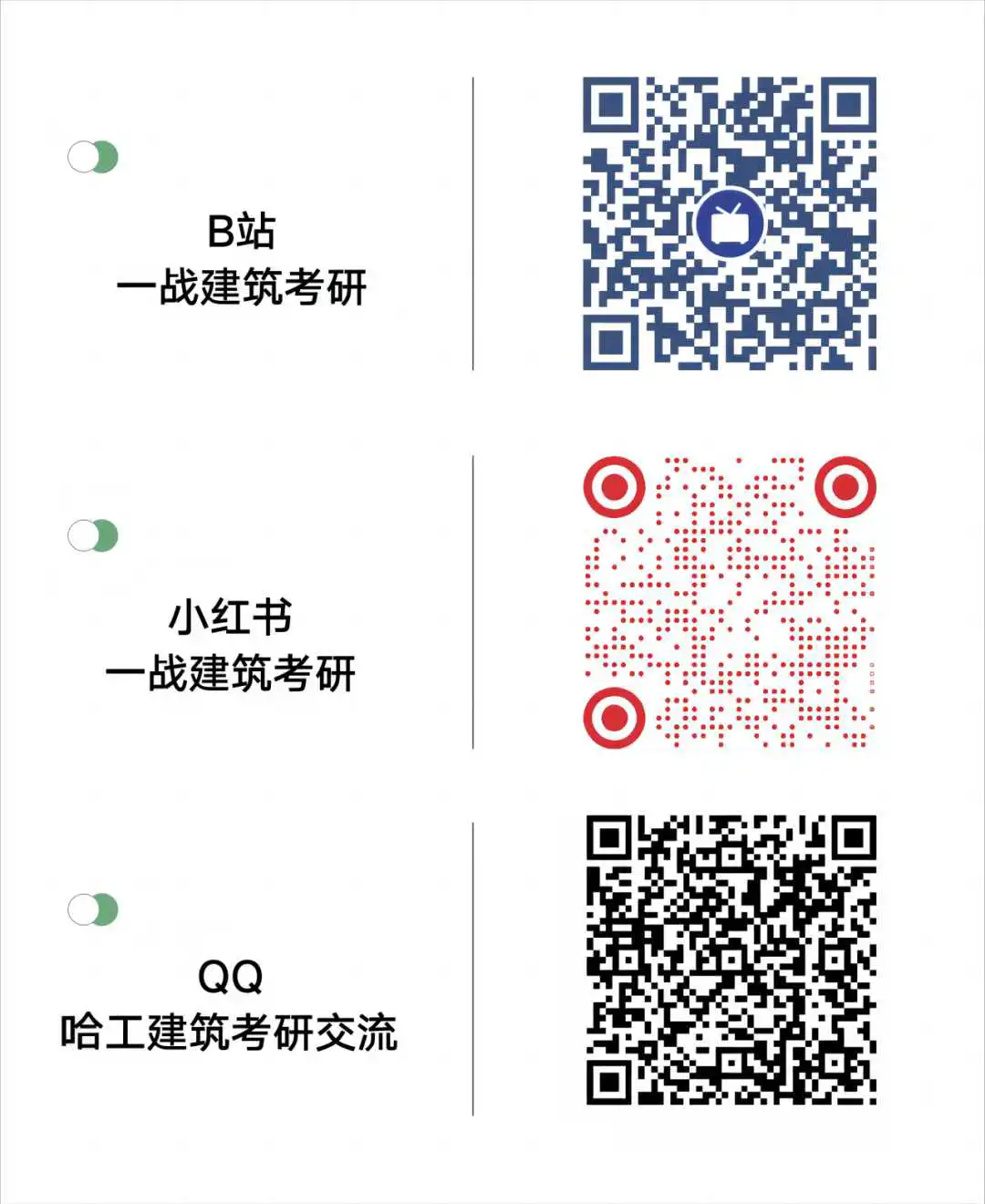 B站
一战建筑考研

小红书
一战建筑考研

QQ
哈工建筑考研交流