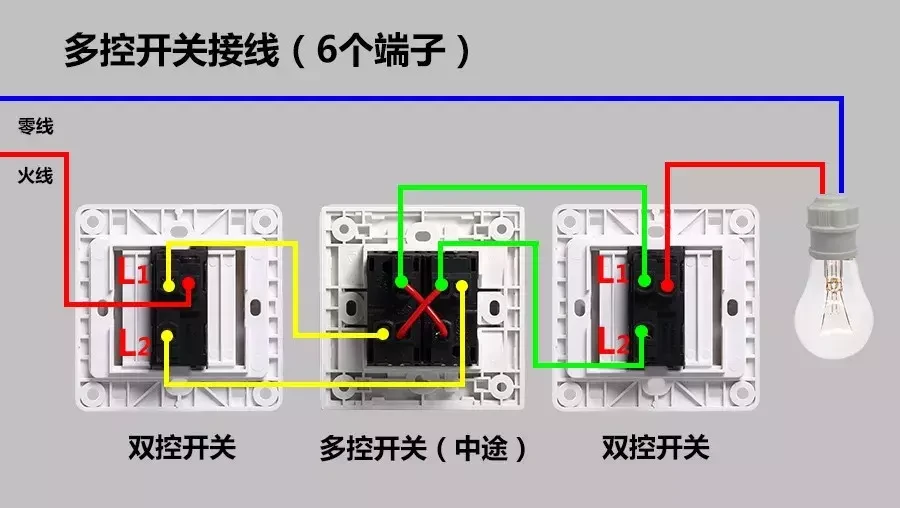 多控开关接线（6个端子）

零线

火线

$L_1$

$L_2$

$L_1$

$L_2$

双控开关

多控开关（中途）

双控开关