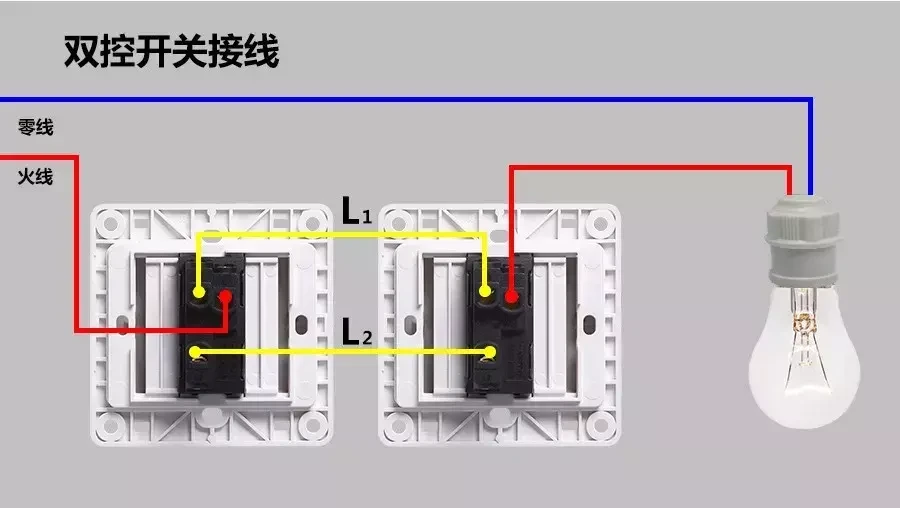 双控开关接线

零线

火线

$L_1$

$L_2$