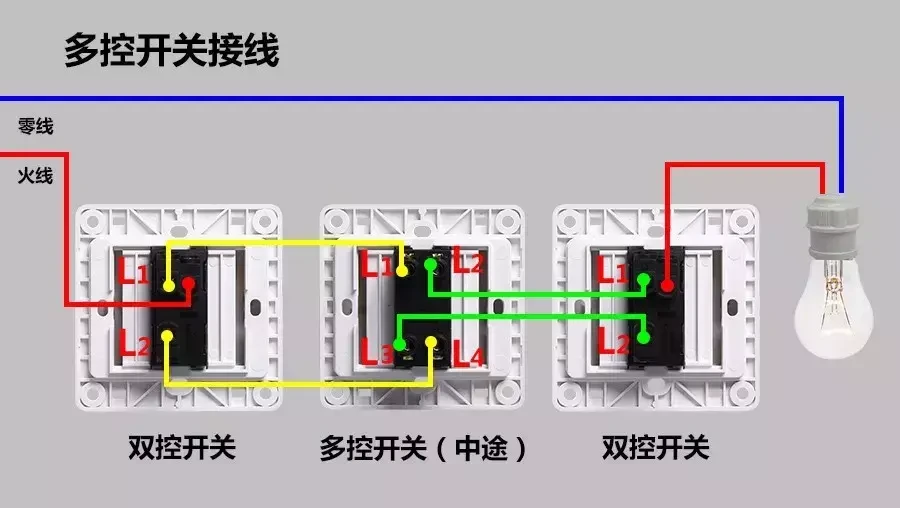 多控开关接线

零线

火线

L1
L2

L1
L2
L3
L4

L1
L2

双控开关

多控开关（中途）

双控开关